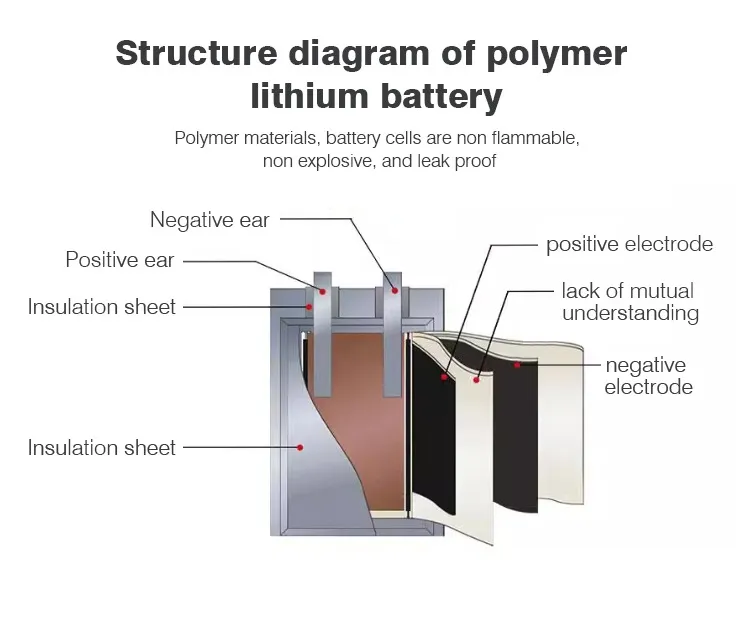 Structure diagram of polymer lithium battery

Polymer materials, battery cells are non flammable, non explosive, and leak proof

Negative ear

Positive ear

Insulation sheet

Insulation sheet

positive electrode

lack of mutual understanding

negative electrode